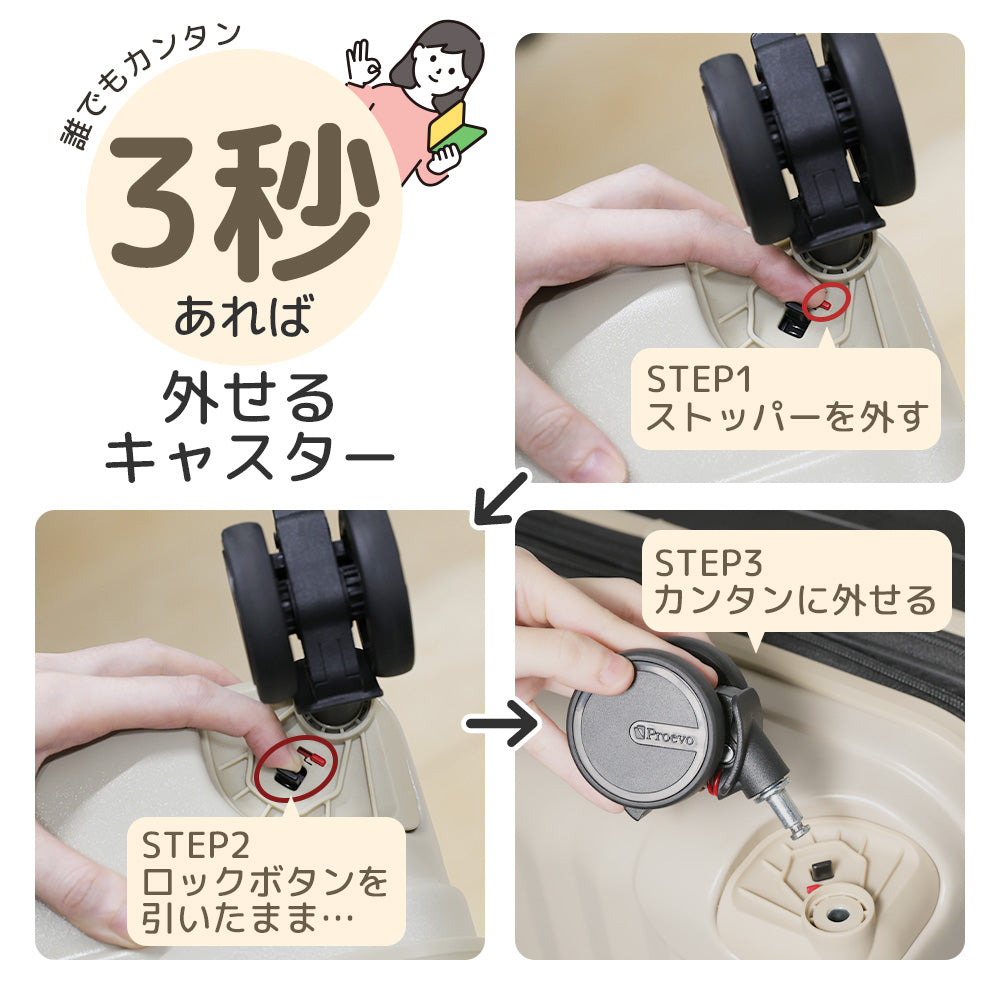 誰でもカンタン

3秒
あれば

外せる
キャスター

STEP1
ストッパーを外す

STEP2
ロックボタンを
引いたまま…

STEP3
カンタンに外せる

Proevo