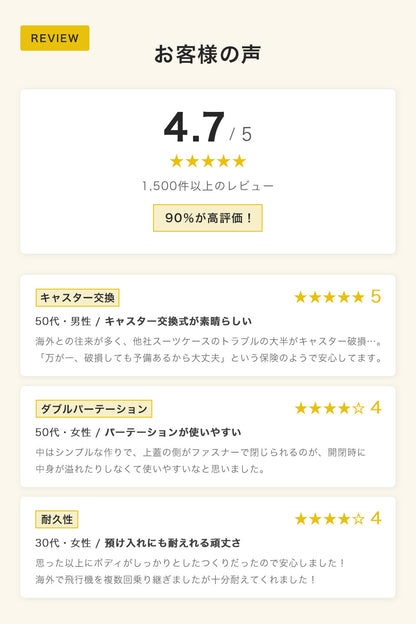 REVIEW

お客様の声

4.7 / 5

★★★★★

1,500件以上のレビュー

90%が高評価！

キャスター交換

★★★★★ 5

50代・男性 / キャスター交換式が素晴らしい

海外との往来が多く、他社スーツケースのトラブルの大半がキャスター破損…。「万が一、破損しても予備あるから大丈夫」という保険のようで安心してます。

ダブルパーテーション

★★★★☆ 4

50代・女性 / パーテーションが使いやすい

中はシンプルな作りで、上蓋の側がファスナーで閉じられるのが、開閉時に中身が溢れたりしなくて使いやすいなと思いました。

耐久性

★★★★☆ 4

30代・女性 / 預け入れにも耐えれる頑丈さ

思った以上にボディがしっかりとしたつくりだったので安心しました！海外で飛行機を複数回乗り継ぎましたが十分耐えてくれました！