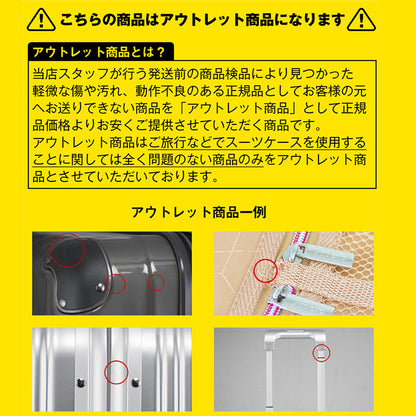 こちらの商品はアウトレット商品になります

アウトレット商品とは？

当店スタッフが行う発送前の商品検品により見つかった軽微な傷や汚れ、動作不良のある正規品としてお客様の元へお送りできない商品を「アウトレット商品」として正規品価格よりお安くご提供させていただく商品です。
アウトレット商品はご旅行などでスーツケースを使用することに関しては全く問題のない商品のみをアウトレット商品とさせていただいております。

アウトレット商品一例